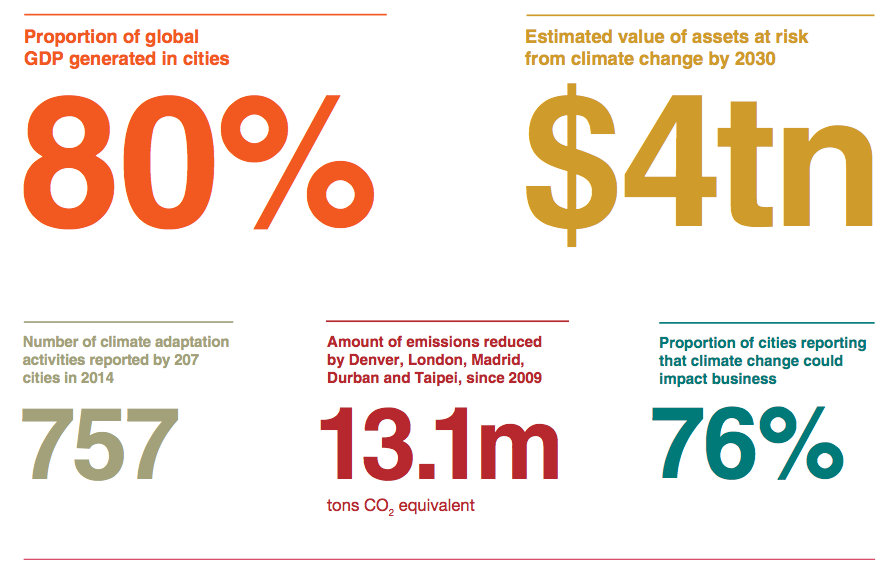 Proportion of global GDP generated in cities

80%

Estimated value of assets at risk from climate change by 2030

$4tn

Number of climate adaptation activities reported by 207 cities in 2014

757

Amount of emissions reduced by Denver, London, Madrid, Durban and Taipei, since 2009

13.1m

tons $CO_2$ equivalent

Proportion of cities reporting that climate change could impact business

76%