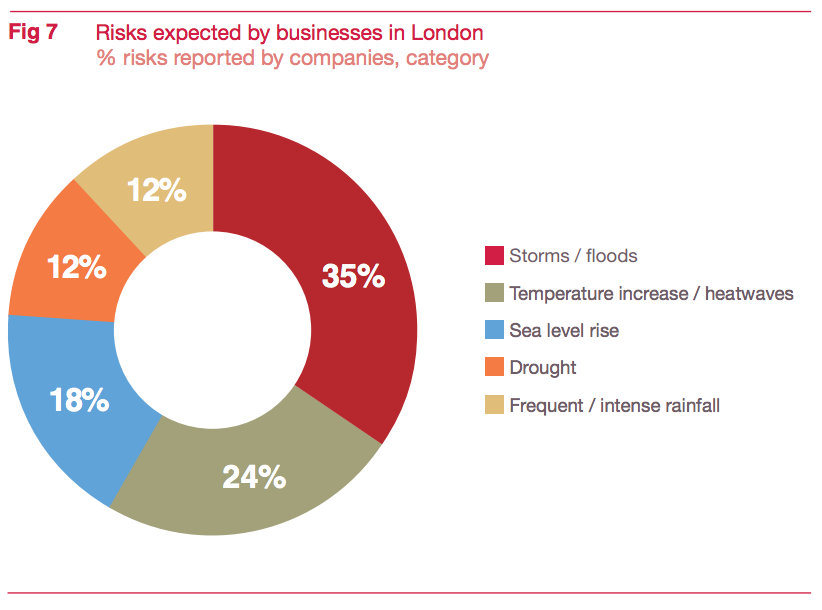 Fig 7 Risks expected by businesses in London
% risks reported by companies, category

12%
12%
35%
18%
24%

Storms / floods
Temperature increase / heatwaves
Sea level rise
Drought
Frequent / intense rainfall