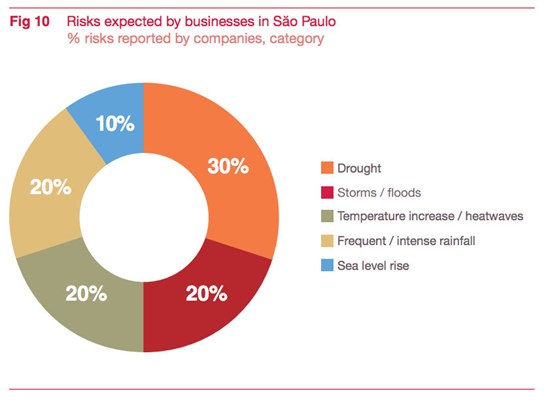 Fig 10 Risks expected by businesses in São Paulo
% risks reported by companies, category

10%
30%
20%
20%
20%

Drought
Storms / floods
Temperature increase / heatwaves
Frequent / intense rainfall
Sea level rise