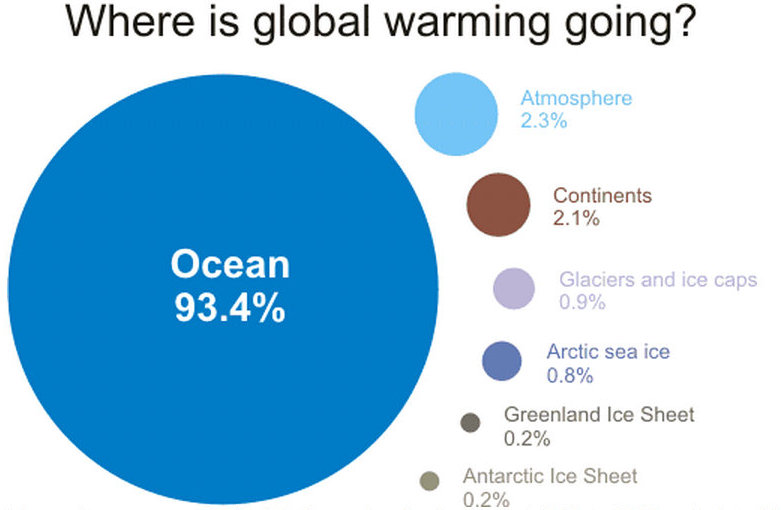 Where is global warming going?

Ocean
93.4%

Atmosphere
2.3%

Continents
2.1%

Glaciers and ice caps
0.9%

Arctic sea ice
0.8%

Greenland Ice Sheet
0.2%

Antarctic Ice Sheet
0.2%