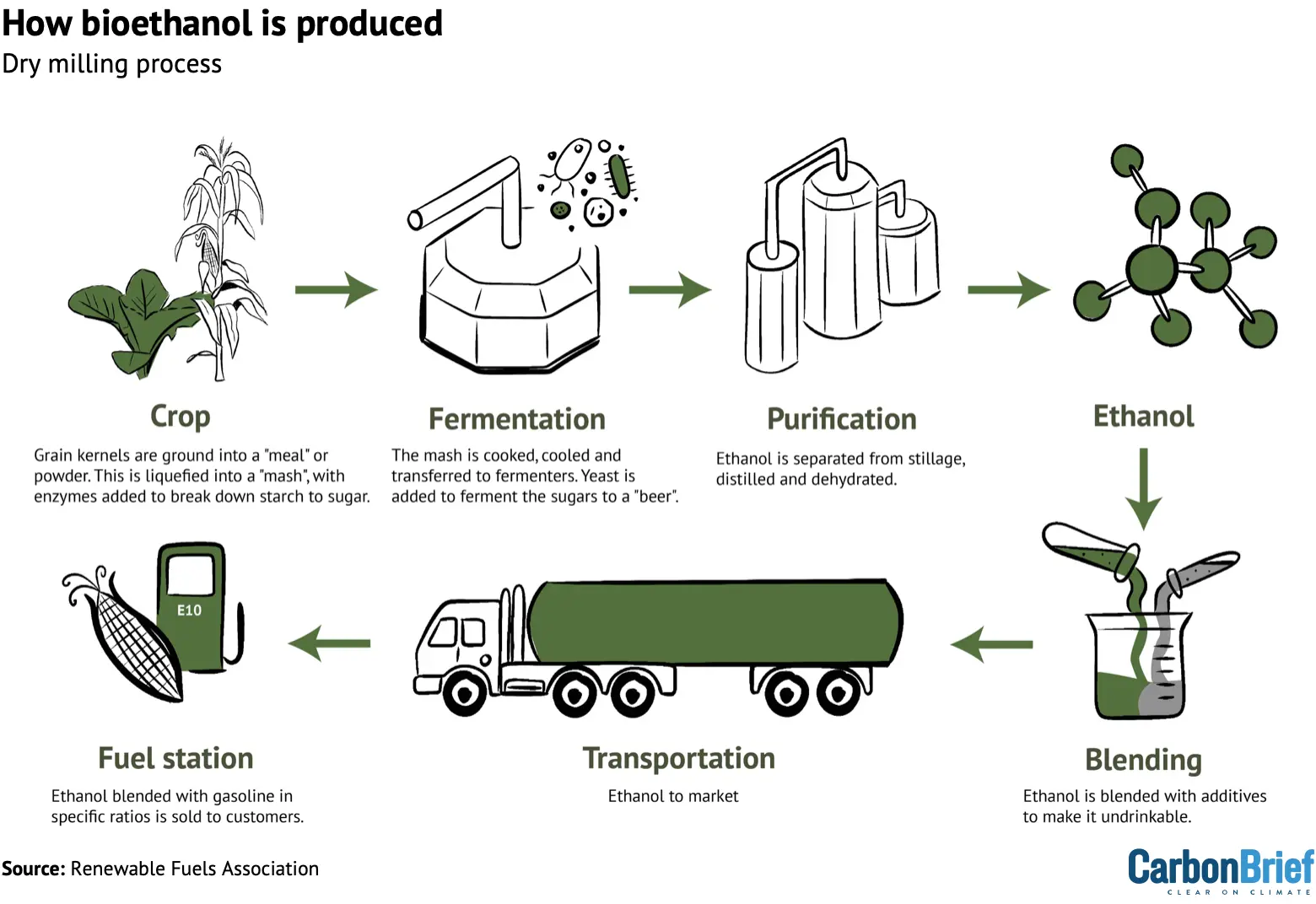 How bioethanol is produced
Dry milling process

Crop
Grain kernels are ground into a "meal" or powder. This is liquefied into a "mash", with enzymes added to break down starch to sugar.

Fermentation
The mash is cooked, cooled and transferred to fermenters. Yeast is added to ferment the sugars to a "beer".

Purification
Ethanol is separated from stillage, distilled and dehydrated.

Ethanol

Blending
Ethanol is blended with additives to make it undrinkable.

Transportation
Ethanol to market

E10

Fuel station
Ethanol blended with gasoline in specific ratios is sold to customers.

Source: Renewable Fuels Association

CarbonBrief
CLEAR ON CLIMATE